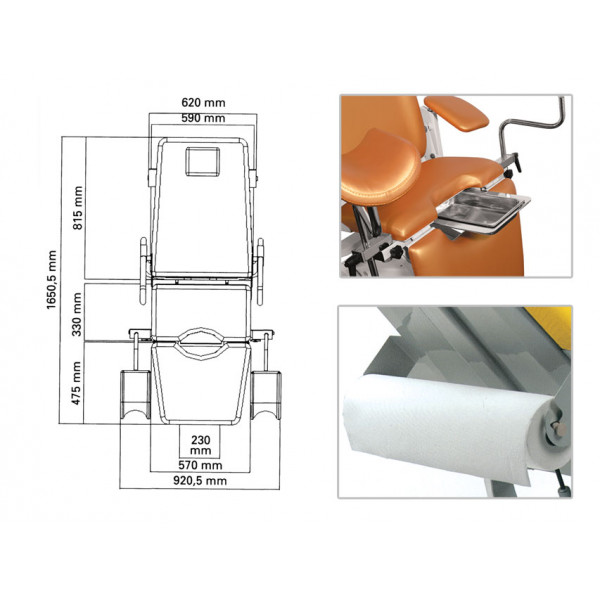 620 mm
590 mm
815 mm
1650,5 mm
330 mm
475 mm
230 mm
570 mm
920,5 mm